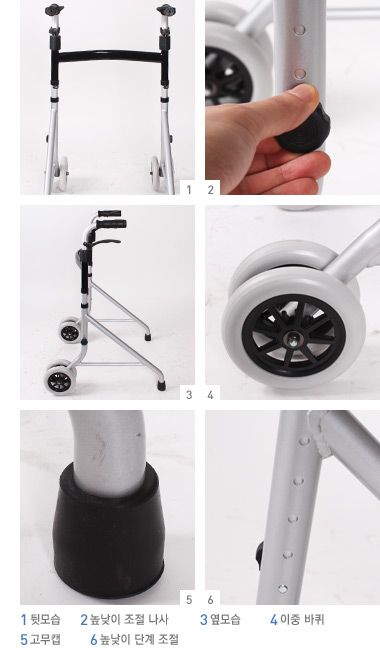 1 2

3 4

5 6

1 뒷모습 2 높낮이 조절 나사 3 옆모습 4 이중 바퀴
5 고무캡 6 높낮이 단계 조절