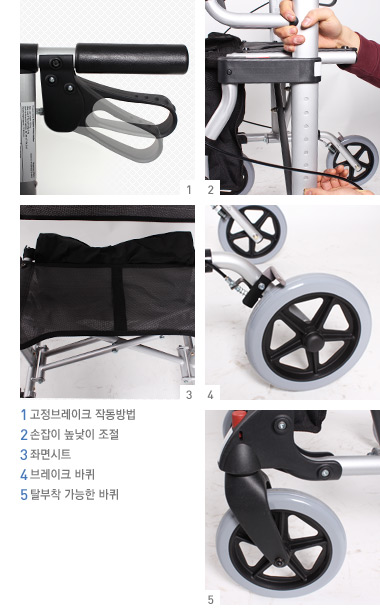 1

2

3

4

1 고정브레이크 작동방법
2 손잡이 높낮이 조절
3 좌면시트
4 브레이크 바퀴
5 탈부착 가능한 바퀴

5