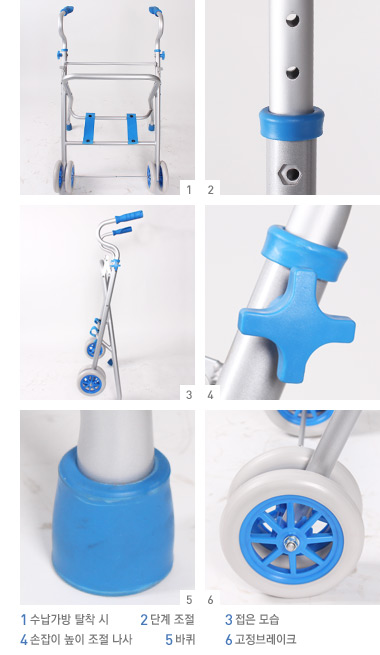 1 2

3 4

5 6

1 수납가방 탈착 시 2 단계 조절 3 접은 모습

4 손잡이 높이 조절 나사 5 바퀴 6 고정브레이크