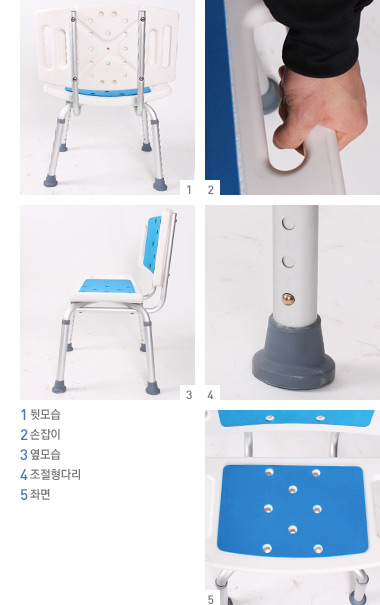 1 2

3 4

1 뒷모습
2 손잡이
3 옆모습
4 조절형다리
5 좌면

5