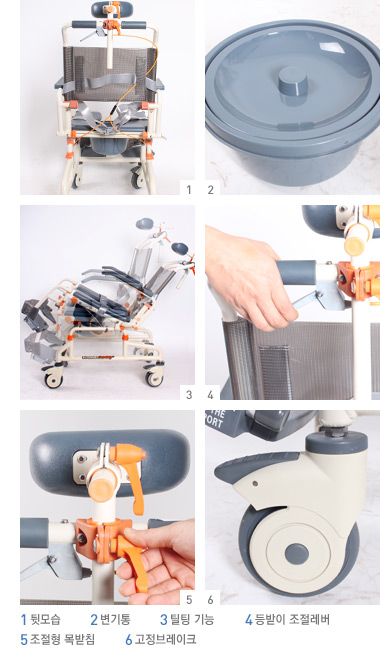 1
2
3
4
THE
PORT
5
6

1 뒷모습 2 변기통 3 틸팅 기능 4 등받이 조절레버
5 조절형 목받침 6 고정브레이크