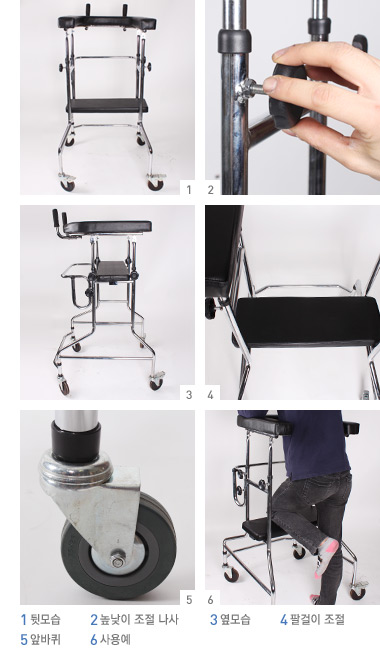 1 2

3 4

5 6

1 뒷모습 2 높낮이 조절 나사 3 옆모습 4 팔걸이 조절
5 앞바퀴 6 사용예