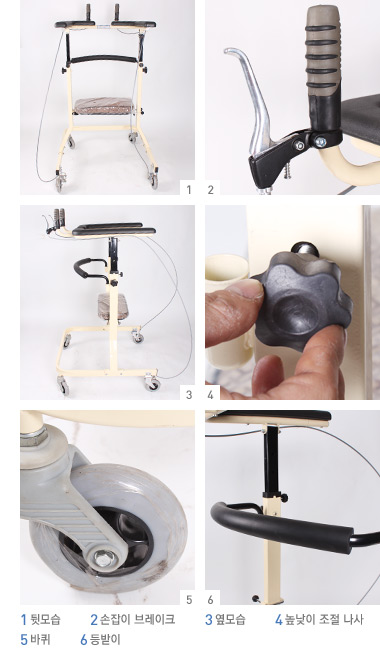 1 2

3 4

5 6

1 뒷모습 2 손잡이 브레이크 3 옆모습 4 높낮이 조절 나사
5 바퀴 6 등받이