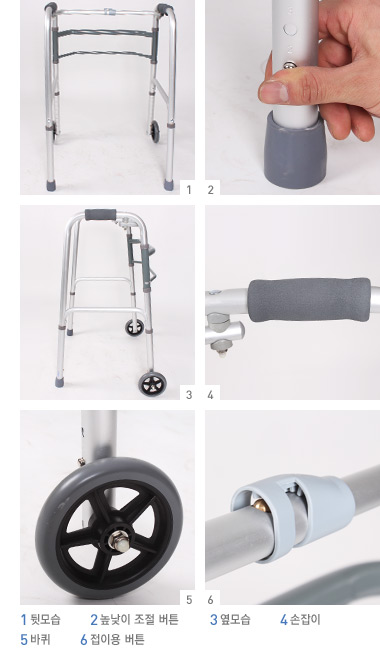 1 2

3 4

5 6

1 뒷모습 2 높낮이 조절 버튼 3 옆모습 4 손잡이
5 바퀴 6 접이용 버튼