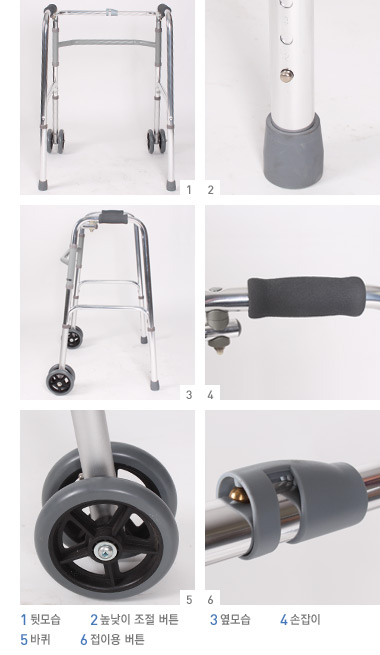 1 2

3 4

5 6

1 뒷모습 2 높낮이 조절 버튼 3 옆모습 4 손잡이
5 바퀴 6 접이용 버튼