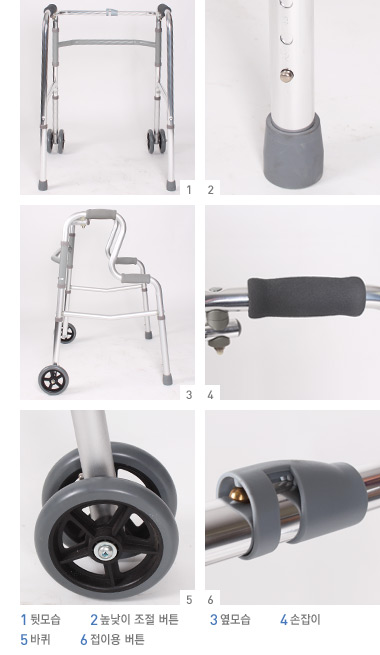 1 2

3 4

5 6

1 뒷모습 2 높낮이 조절 버튼 3 옆모습 4 손잡이
5 바퀴 6 접이용 버튼