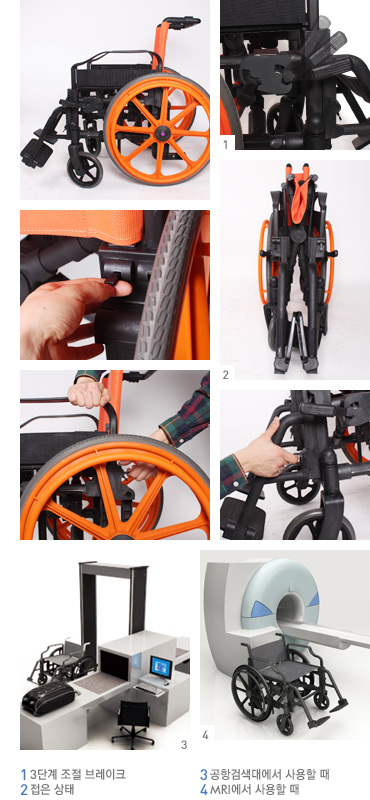 1
2
3
4

1 3단계 조절 브레이크
2 접은 상태

3 공항검색대에서 사용할 때
4 MRI에서 사용할 때