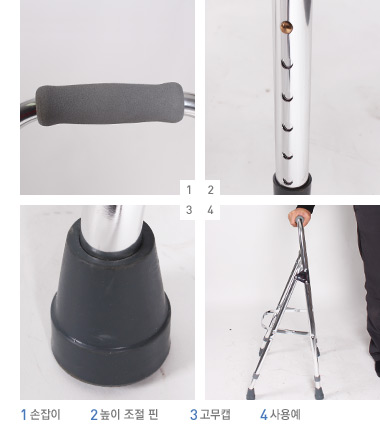 1 2
3 4

1 손잡이 2 높이 조절 핀 3 고무캡 4 사용예