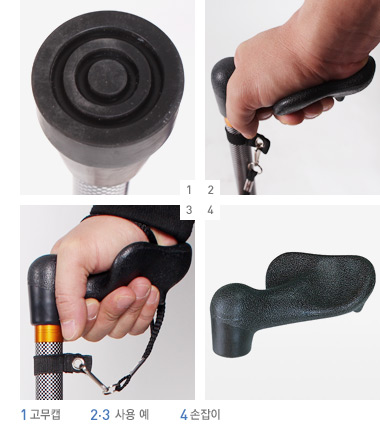 1 2
3 4

1 고무캡 2·3 사용 예 4 손잡이