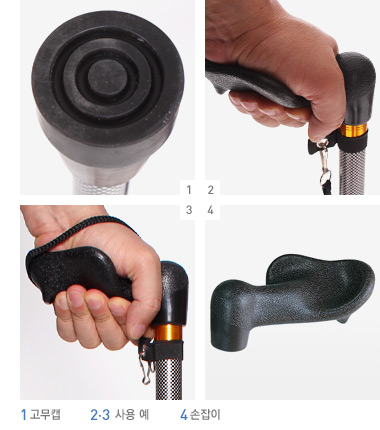 1 2
3 4

1 고무캡 2·3 사용 예 4 손잡이