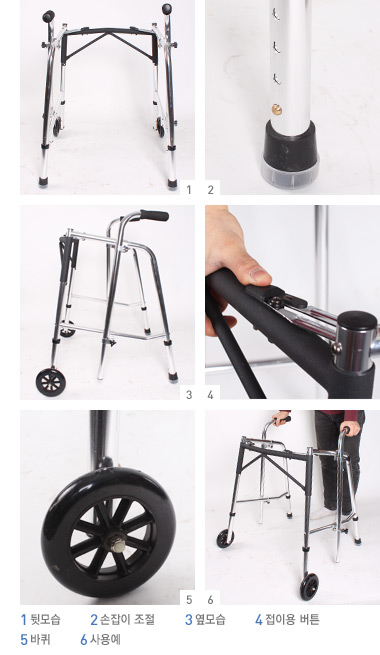 1 2

3 4

5 6

1 뒷모습 2 손잡이 조절 3 옆모습 4 접이용 버튼
5 바퀴 6 사용예