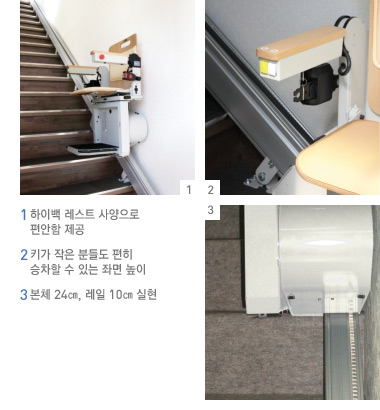 1

2

3

1 하이백 레스트 사양으로 편안함 제공

2 키가 작은 분들도 편히 승차할 수 있는 좌면 높이

3 본체 24㎝, 레일 10㎝ 실현